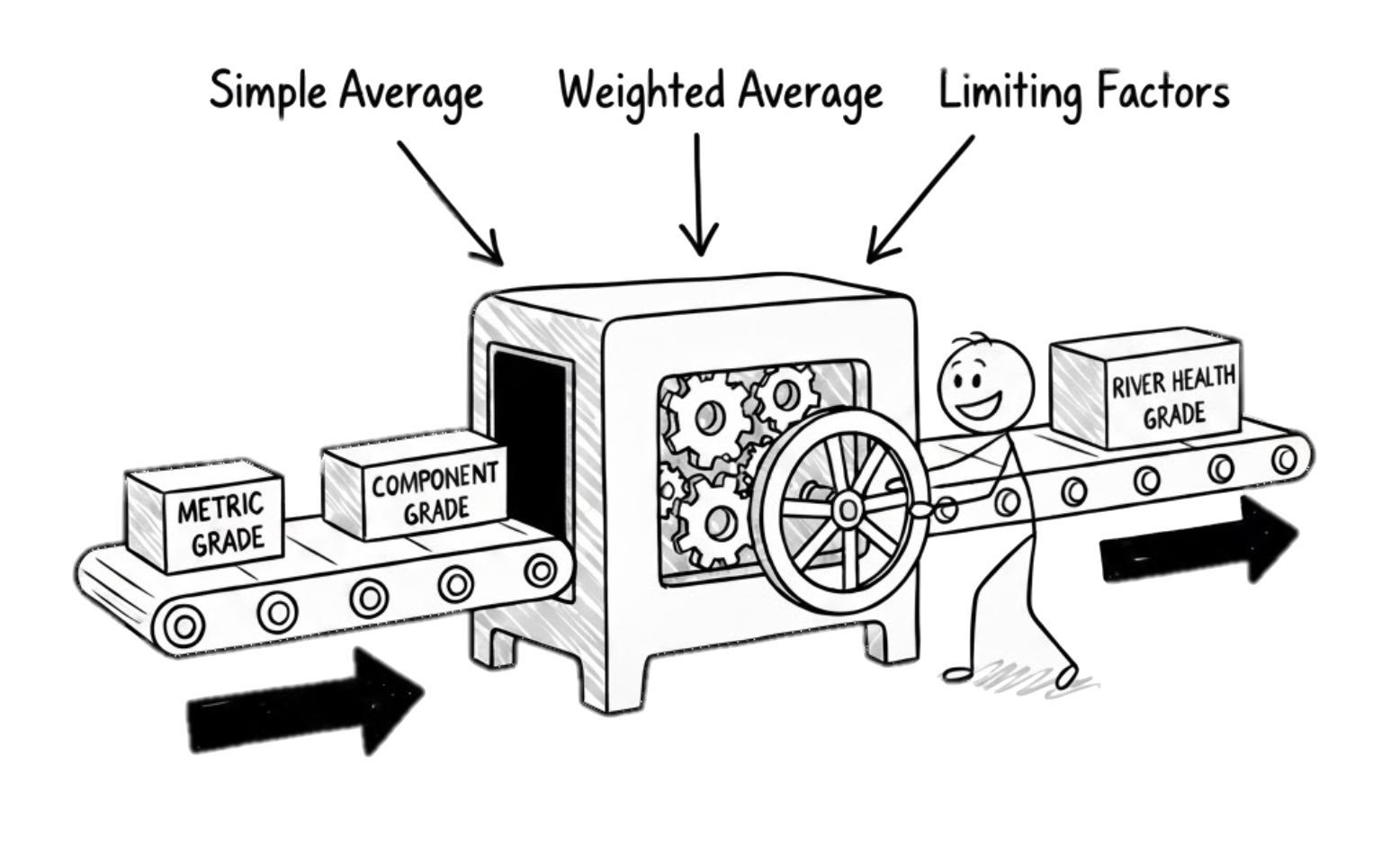 Simple Average

Weighted Average

Limiting Factors

METRIC GRADE

COMPONENT GRADE

RIVER HEALTH GRADE